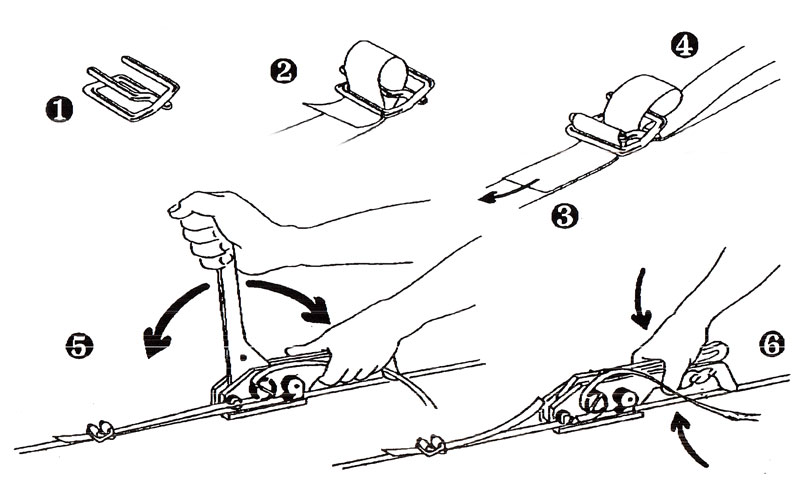 ❶ ❷ ❹ ❸ ❺ ❻